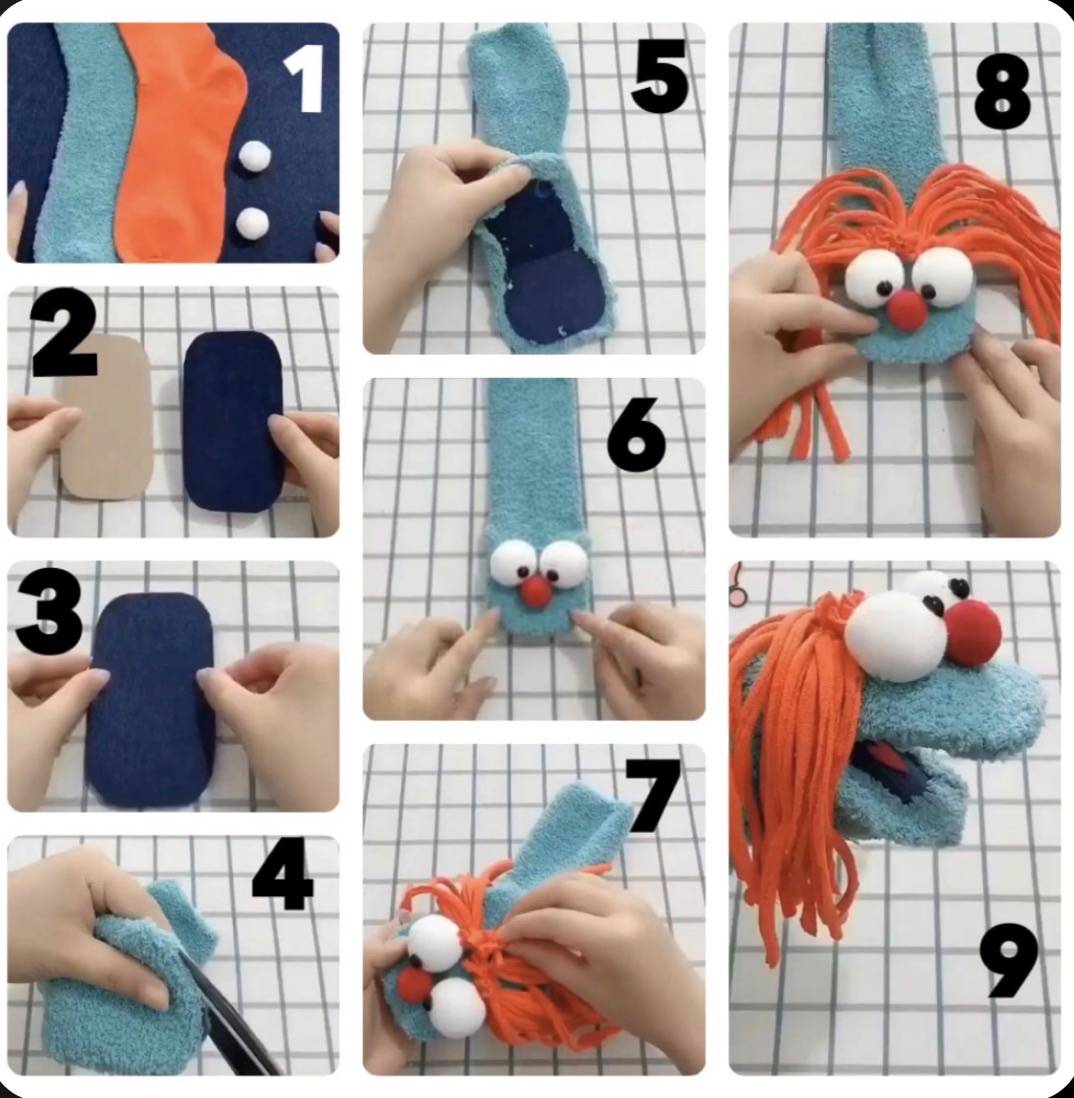 1
2
3
4
5
6
7
8
9